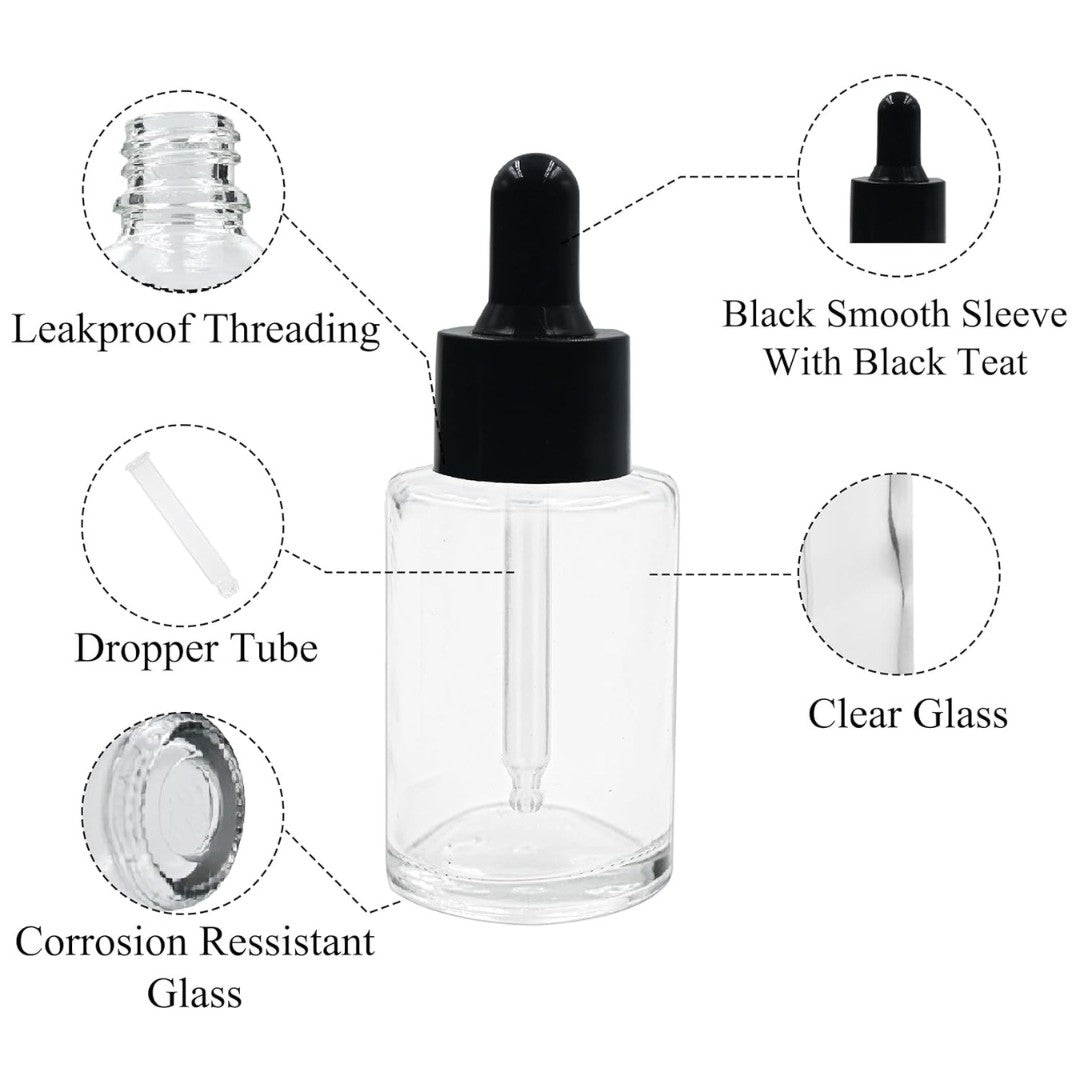 Leakproof Threading

Black Smooth Sleeve With Black Teat

Dropper Tube

Clear Glass

Corrosion Ressistant Glass